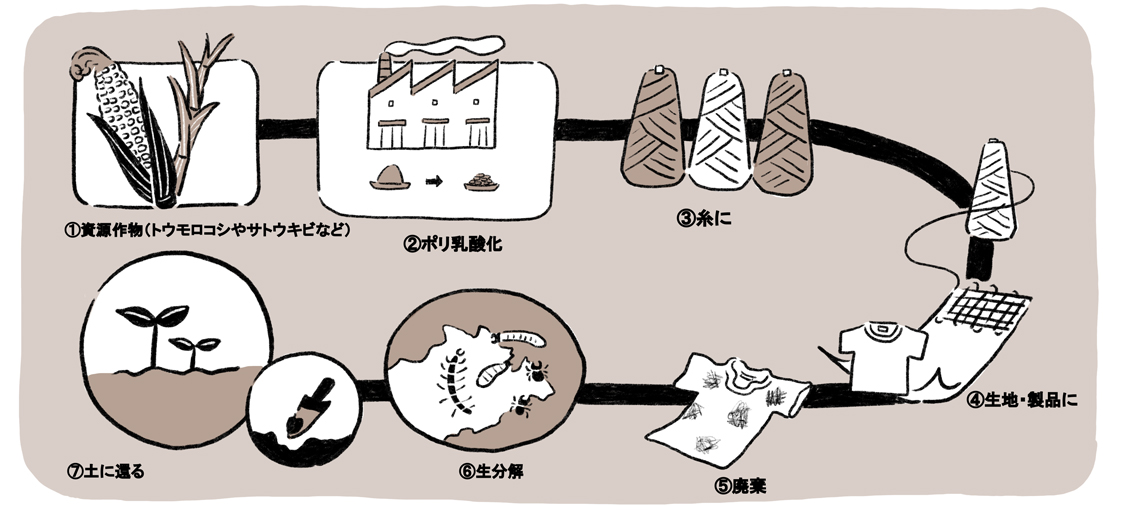 ①資源作物(トウモロコシやサトウキビなど)

②ポリ乳酸化

③糸に

④生地・製品に

⑤廃棄

⑥生分解

⑦土に還る